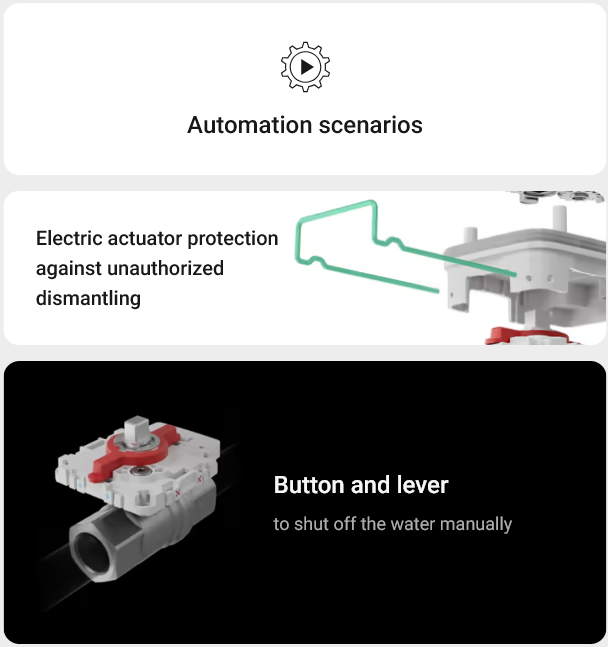 Automation scenarios

Electric actuator protection against unauthorized dismantling

Button and lever

to shut off the water manually